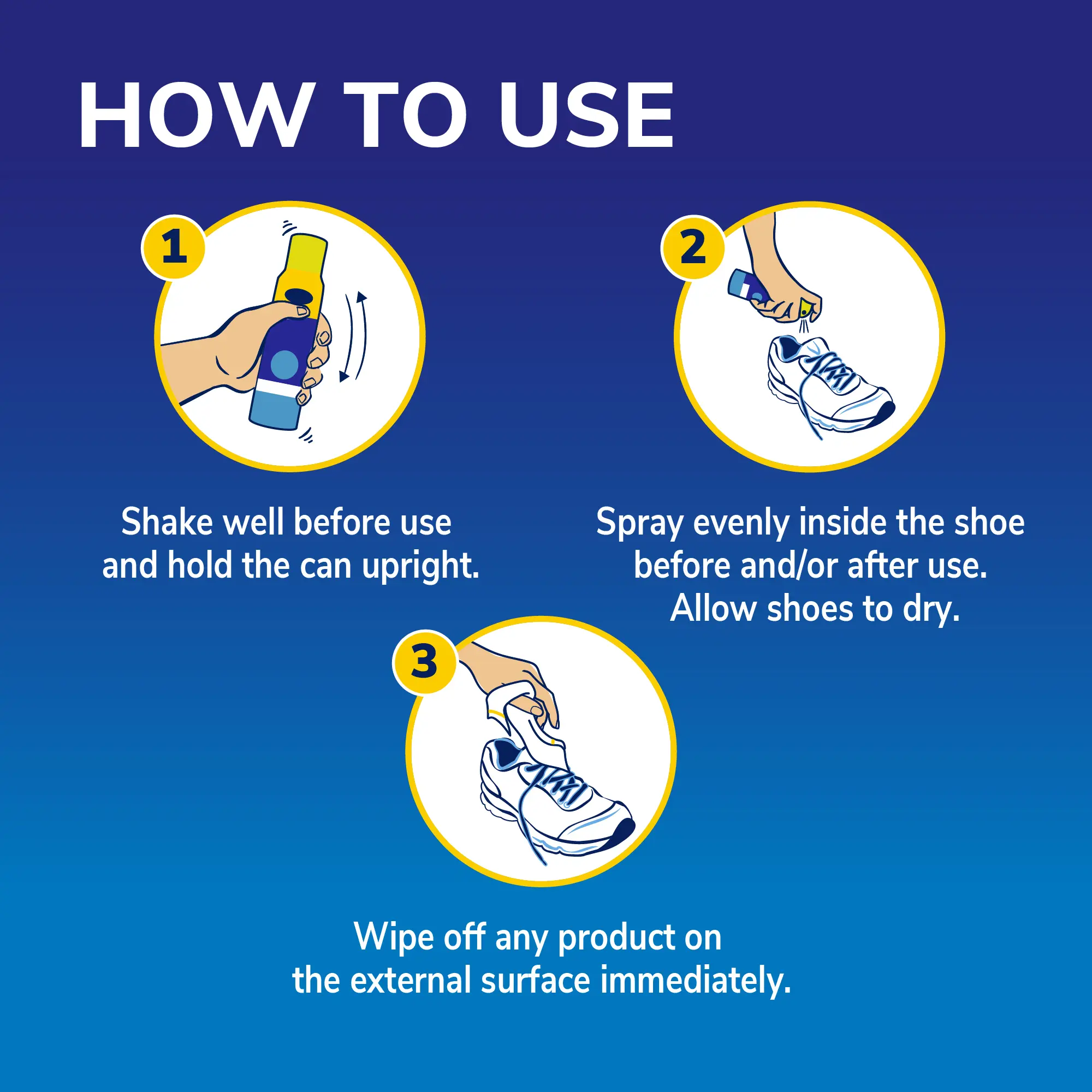 HOW TO USE

1

Shake well before use and hold the can upright.

2

Spray evenly inside the shoe before and/or after use. Allow shoes to dry.

3

Wipe off any product on the external surface immediately.