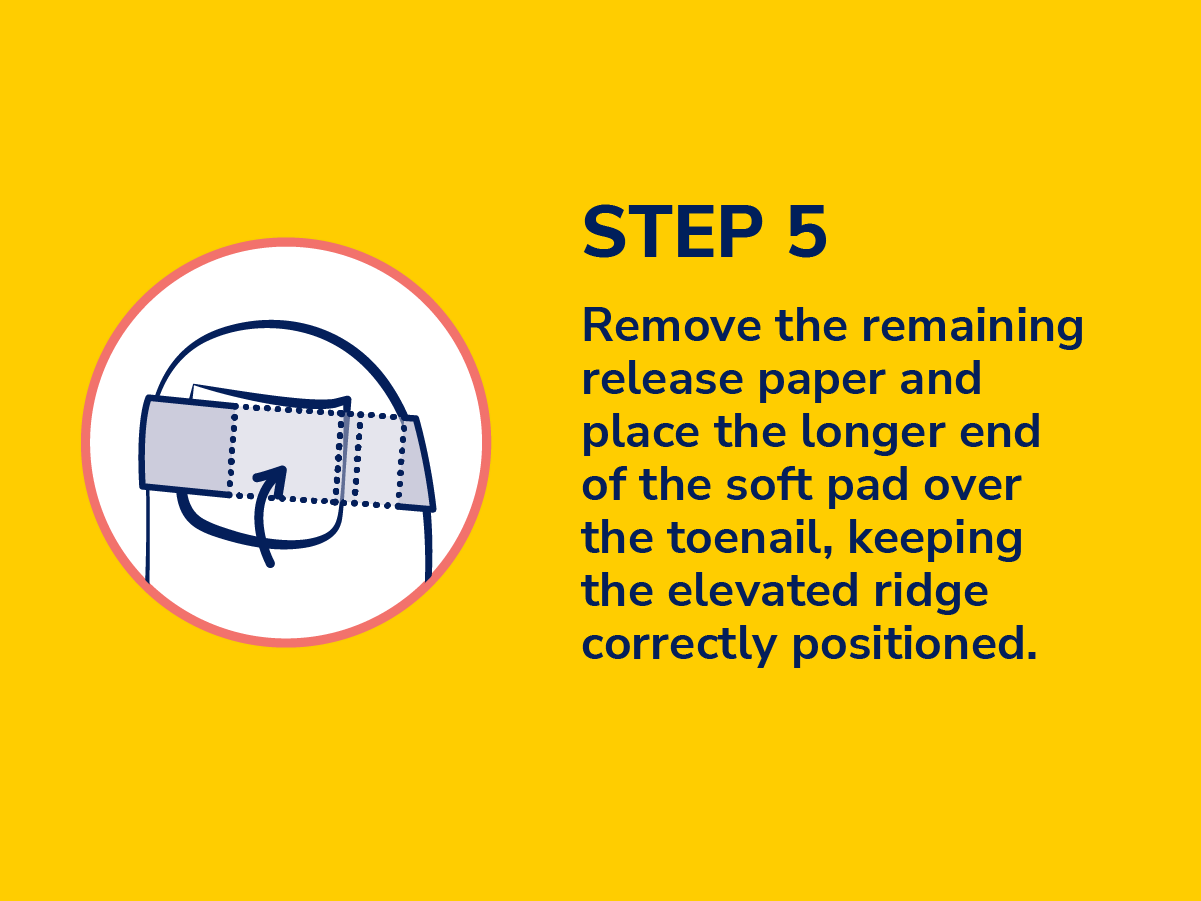 STEP 5

Remove the remaining release paper and place the longer end of the soft pad over the toenail, keeping the elevated ridge correctly positioned.