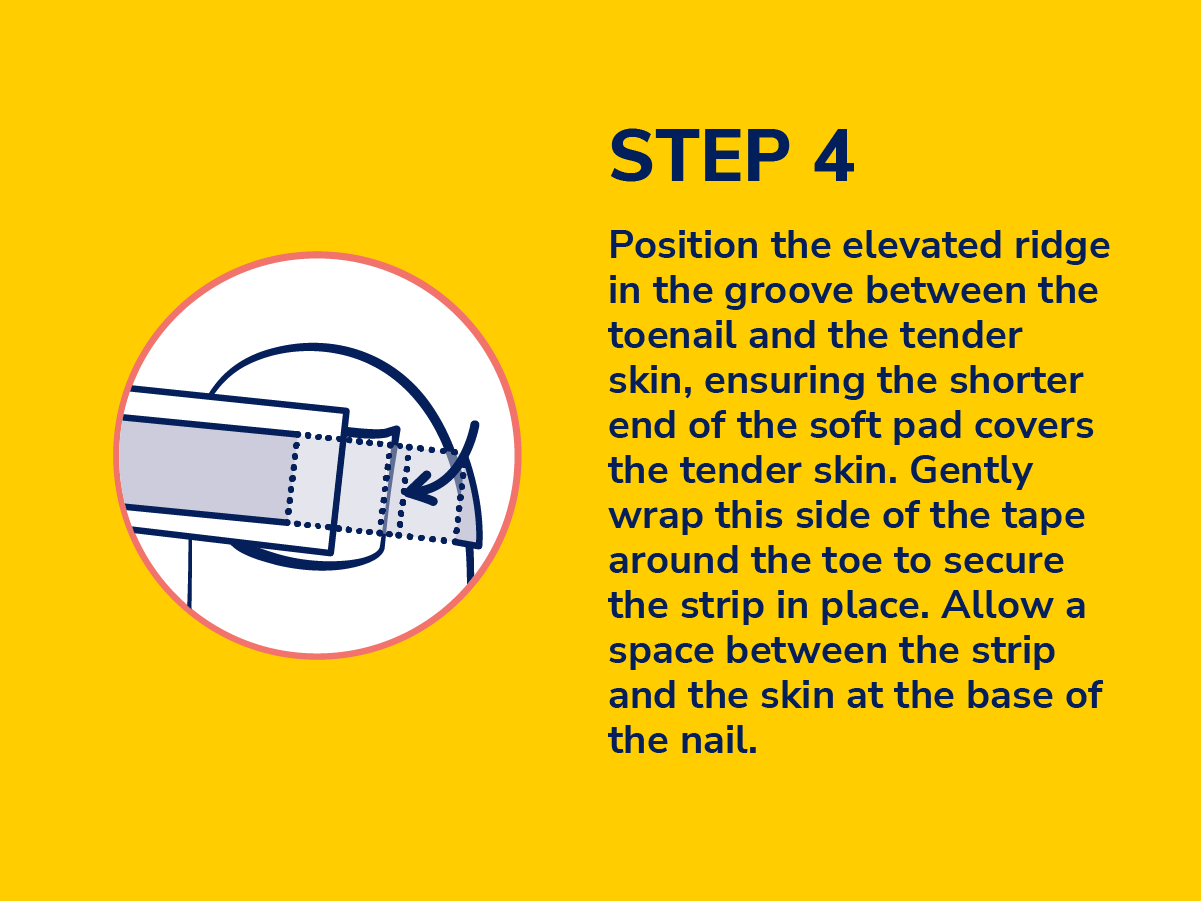 STEP 4

Position the elevated ridge in the groove between the toenail and the tender skin, ensuring the shorter end of the soft pad covers the tender skin. Gently wrap this side of the tape around the toe to secure the strip in place. Allow a space between the strip and the skin at the base of the nail.