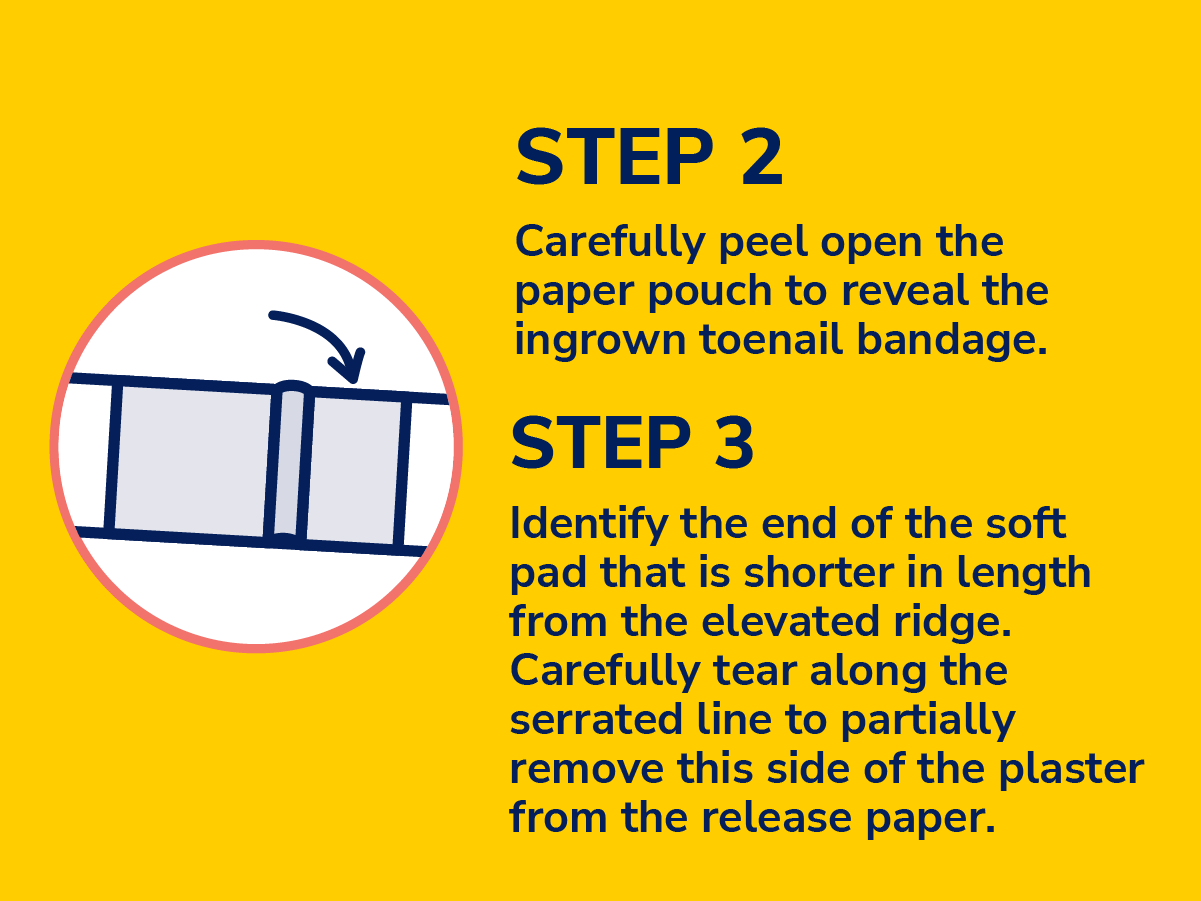 STEP 2

Carefully peel open the paper pouch to reveal the ingrown toenail bandage.

STEP 3

Identify the end of the soft pad that is shorter in length from the elevated ridge. Carefully tear along the serrated line to partially remove this side of the plaster from the release paper.