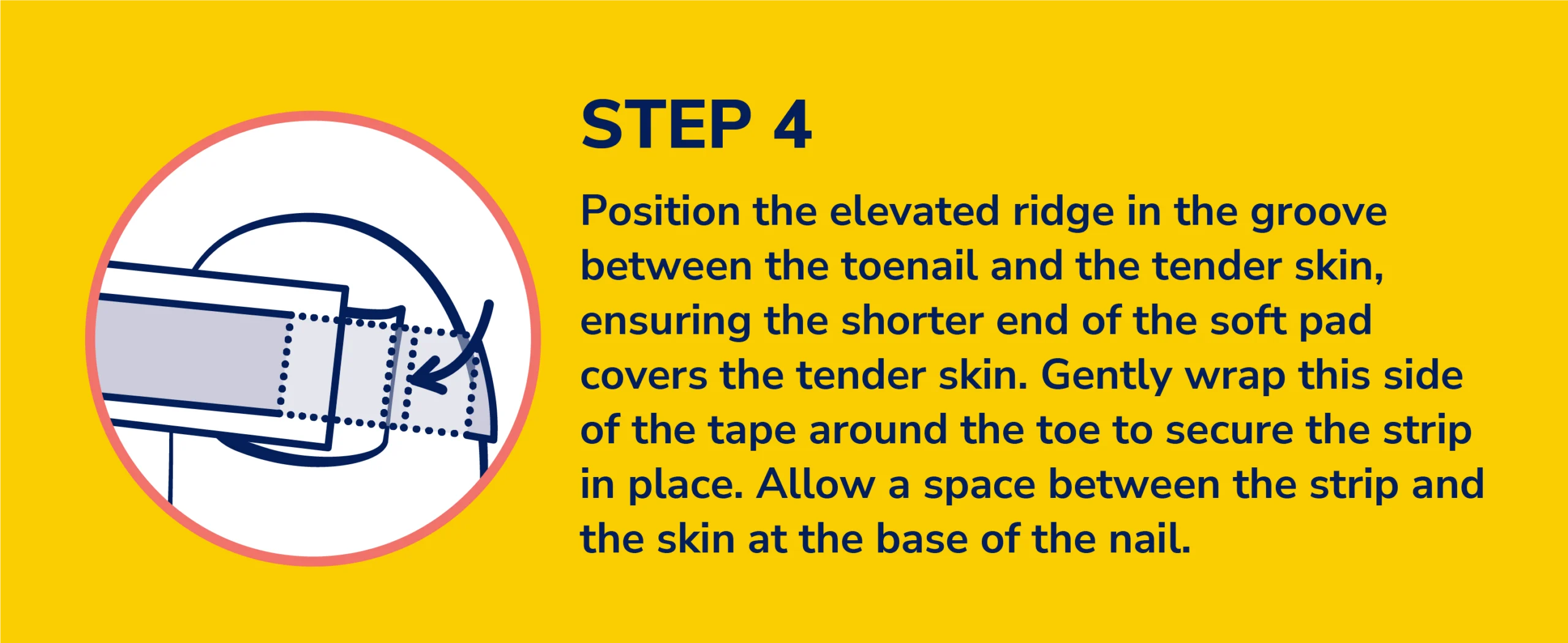 STEP 4

Position the elevated ridge in the groove between the toenail and the tender skin, ensuring the shorter end of the soft pad covers the tender skin. Gently wrap this side of the tape around the toe to secure the strip in place. Allow a space between the strip and the skin at the base of the nail.