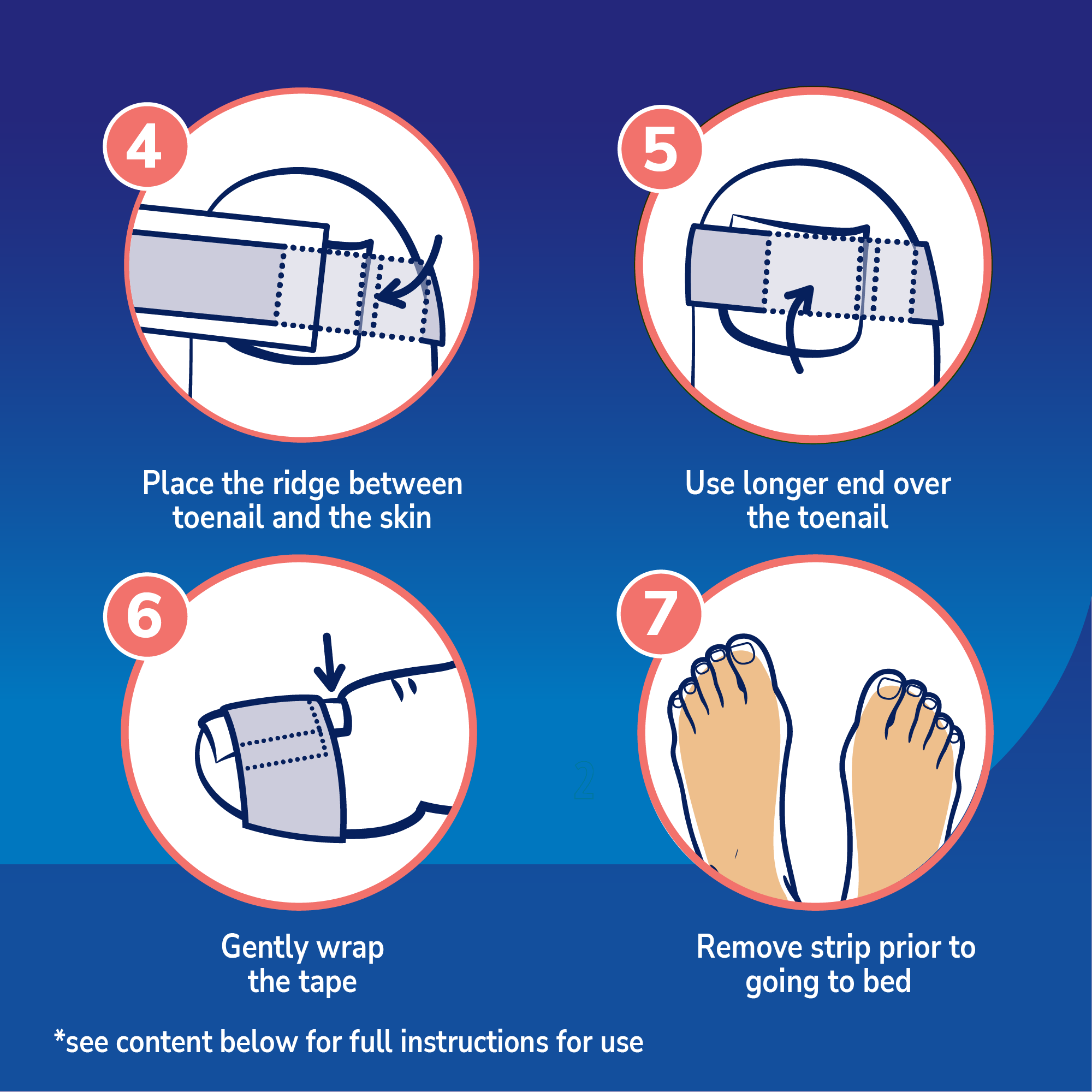 4

Place the ridge between toenail and the skin

5

Use longer end over the toenail

6

Gently wrap the tape

7

Remove strip prior to going to bed

*see content below for full instructions for use