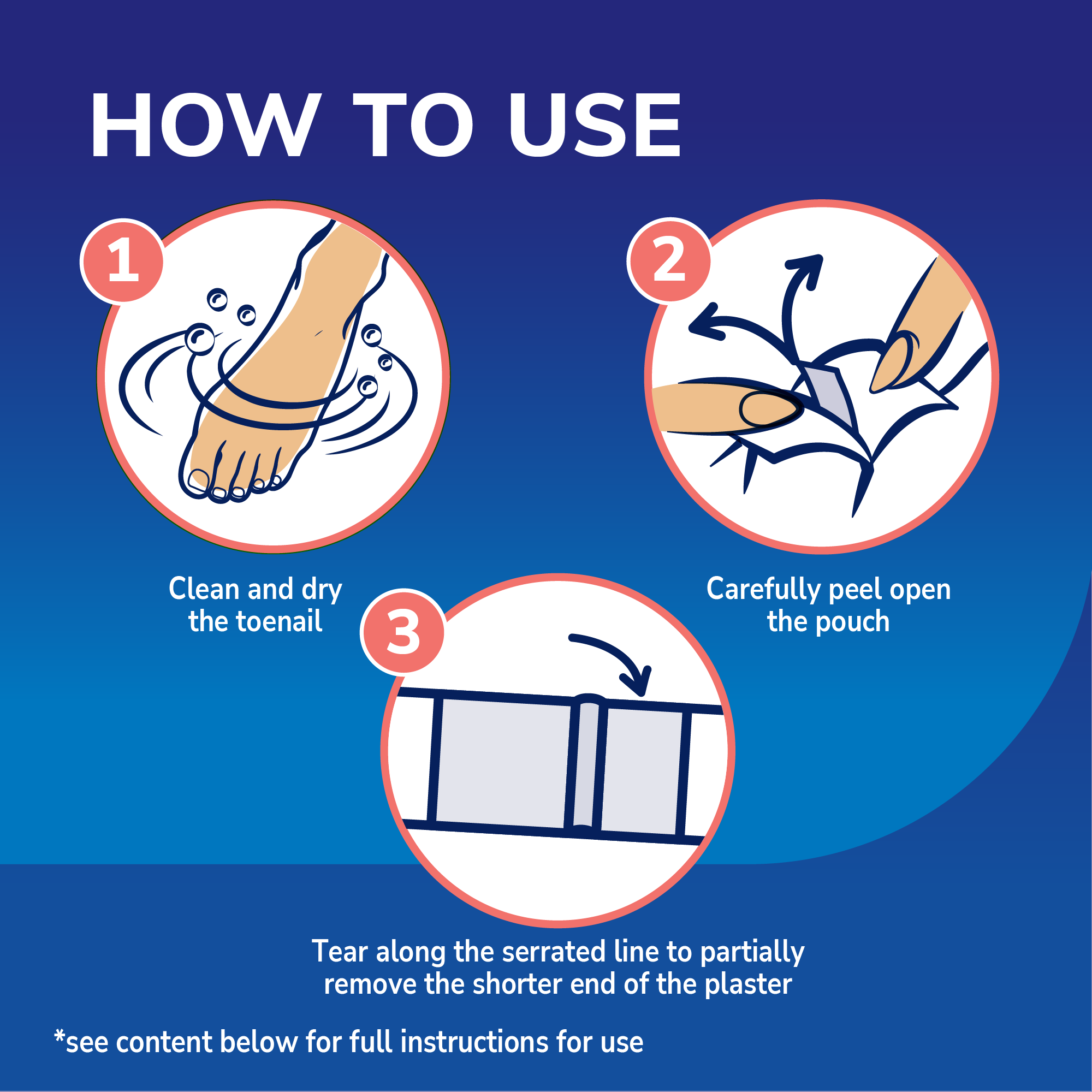 HOW TO USE

1

Clean and dry the toenail

2

Carefully peel open the pouch

3

Tear along the serrated line to partially remove the shorter end of the plaster

*see content below for full instructions for use