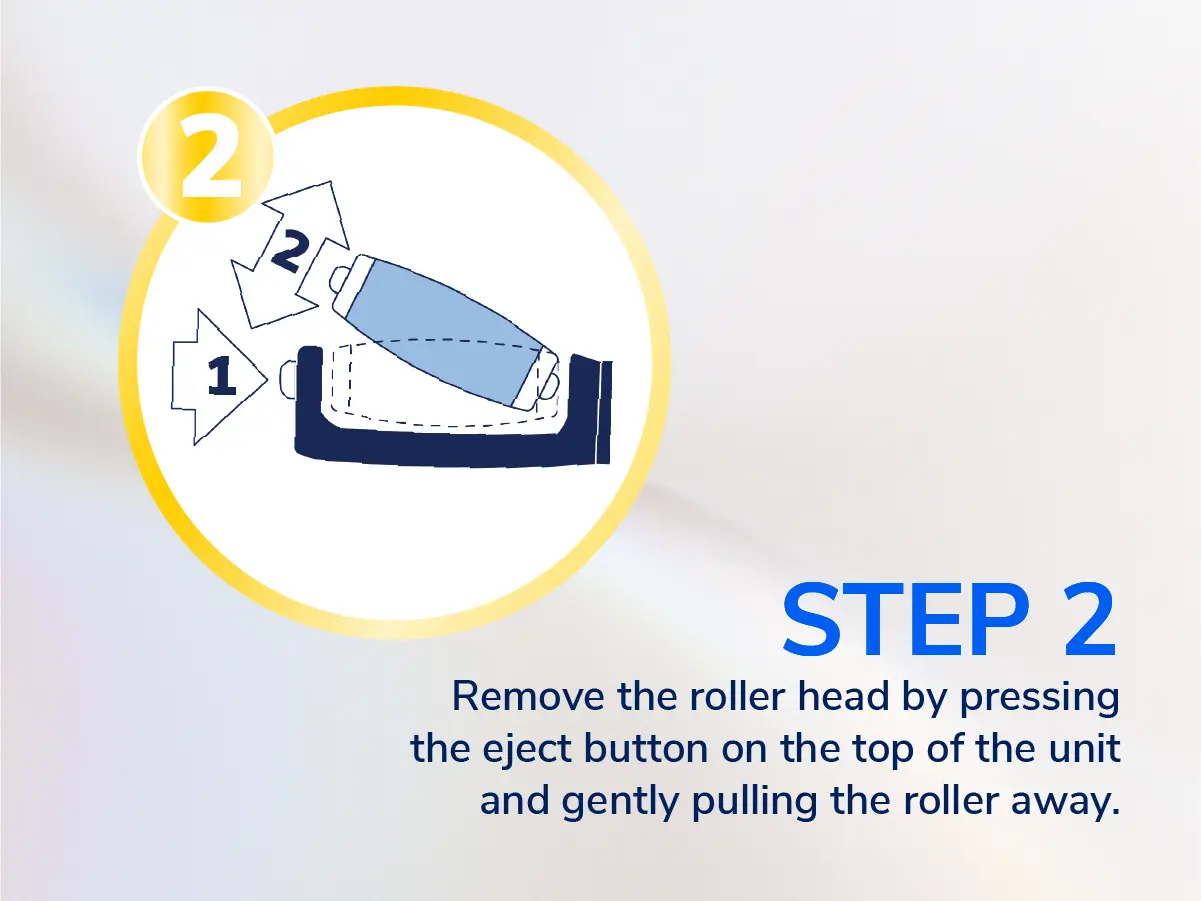 2

2

1

STEP 2

Remove the roller head by pressing the eject button on the top of the unit and gently pulling the roller away.