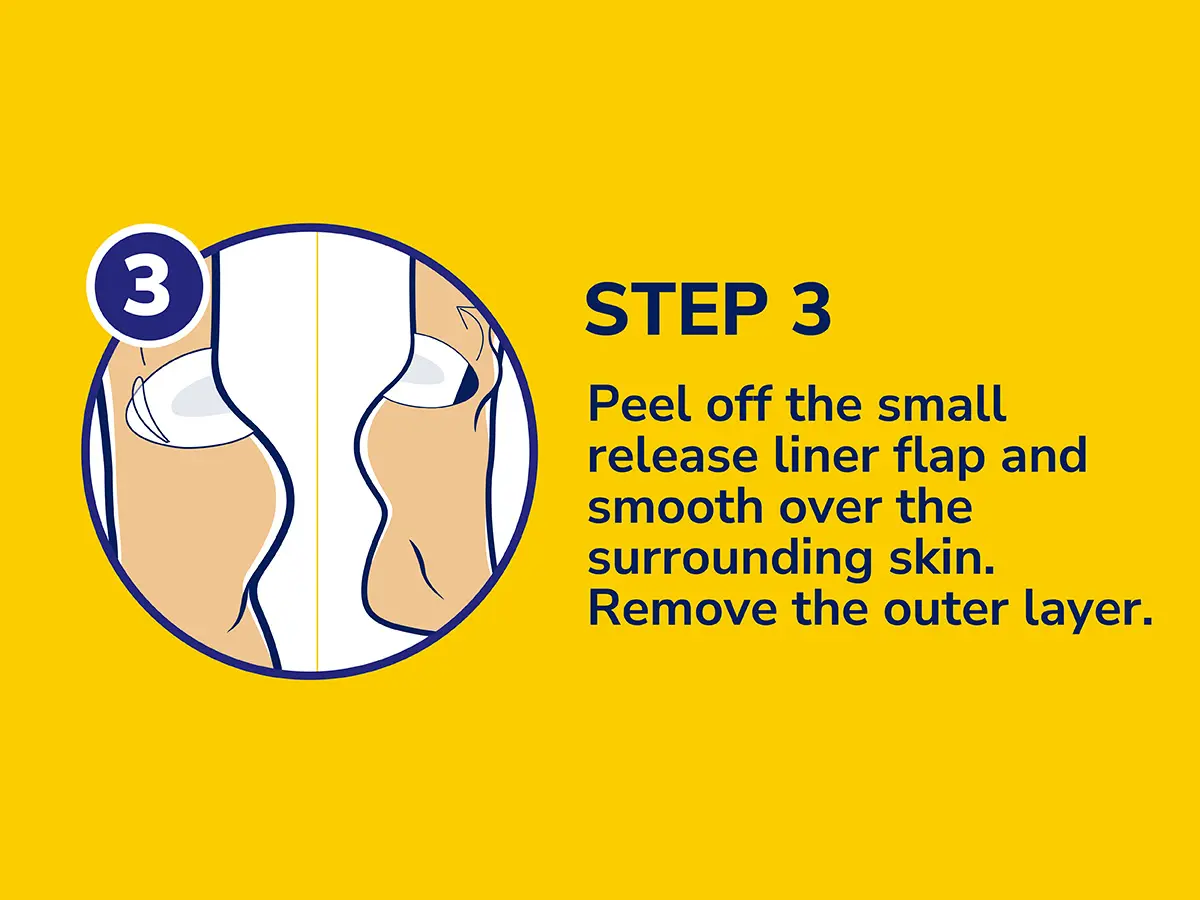 3

STEP 3

Peel off the small release liner flap and smooth over the surrounding skin. Remove the outer layer.