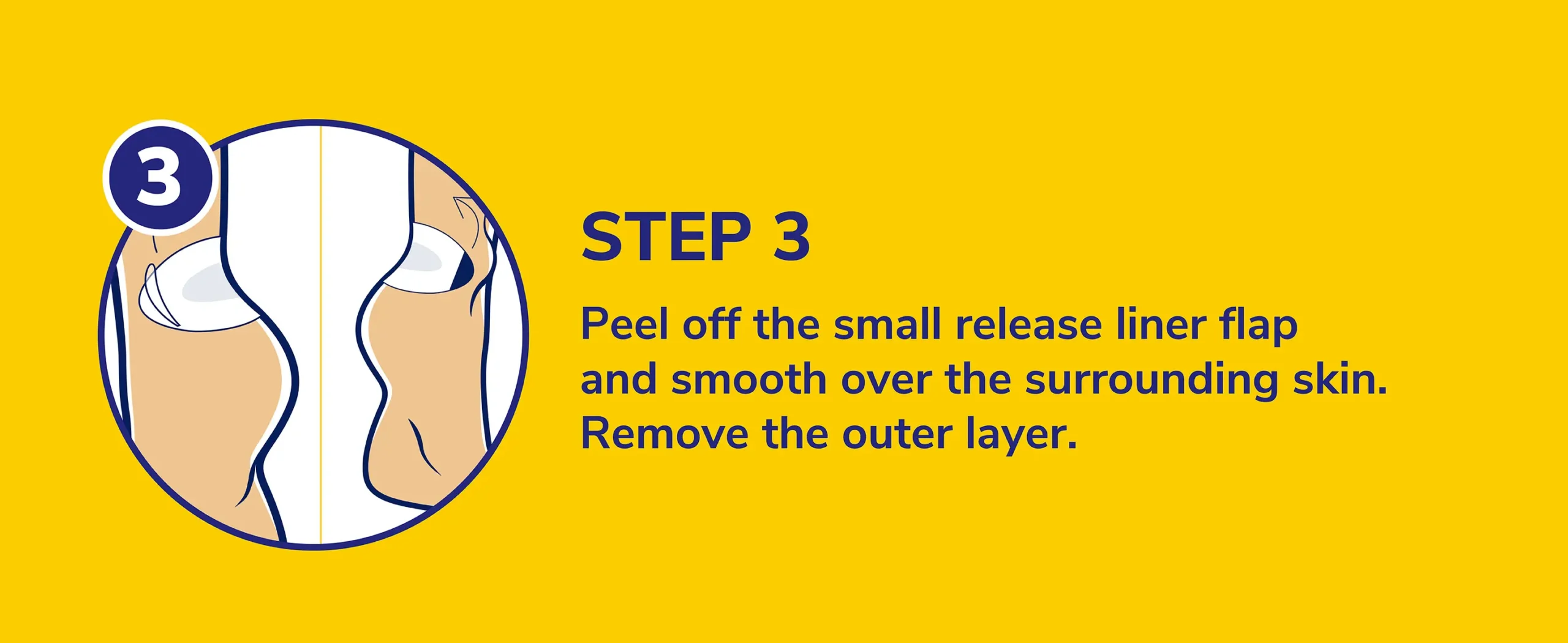 3

STEP 3

Peel off the small release liner flap and smooth over the surrounding skin. Remove the outer layer.