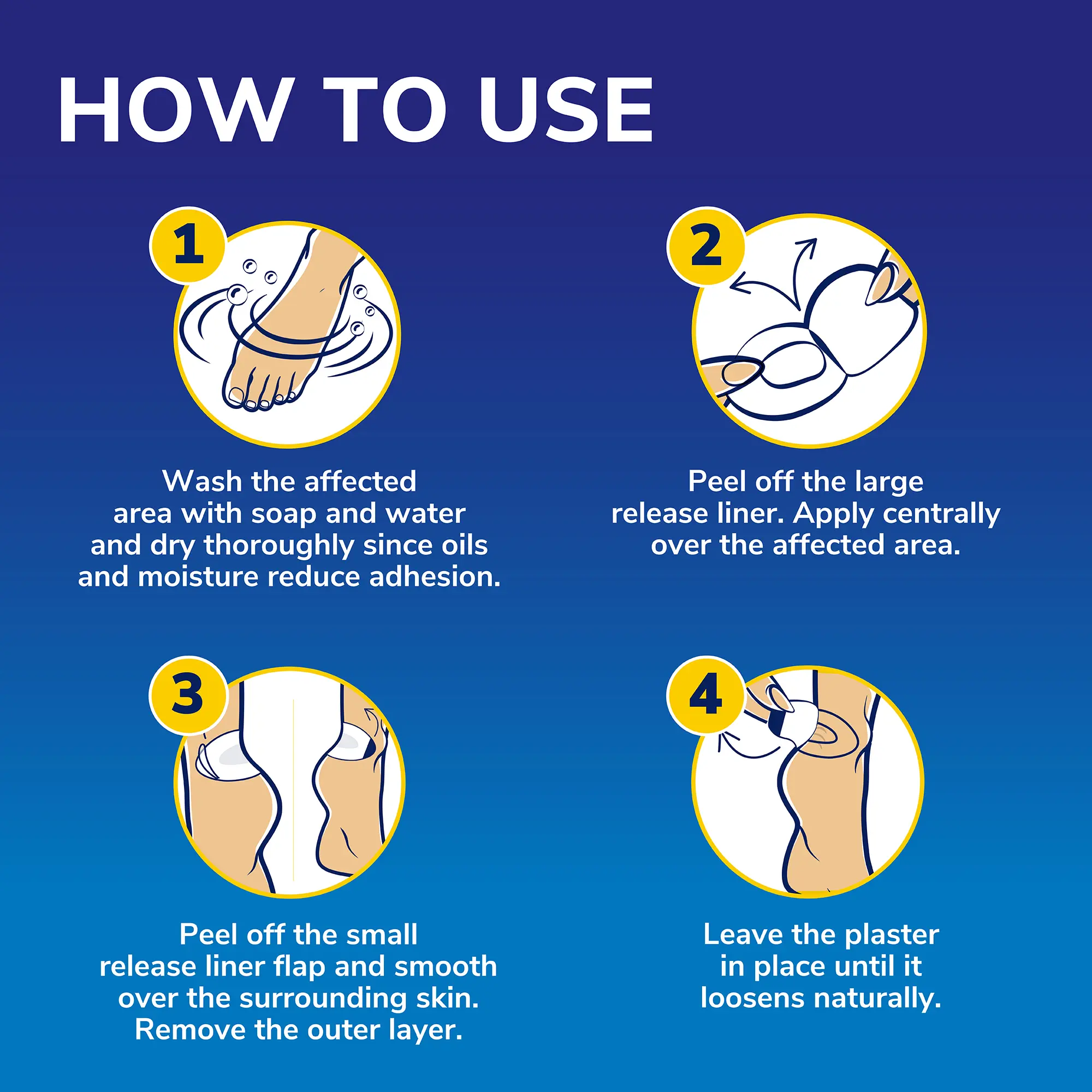 HOW TO USE

1

Wash the affected area with soap and water and dry thoroughly since oils and moisture reduce adhesion.

2

Peel off the large release liner. Apply centrally over the affected area.

3

Peel off the small release liner flap and smooth over the surrounding skin. Remove the outer layer.

4

Leave the plaster in place until it loosens naturally.