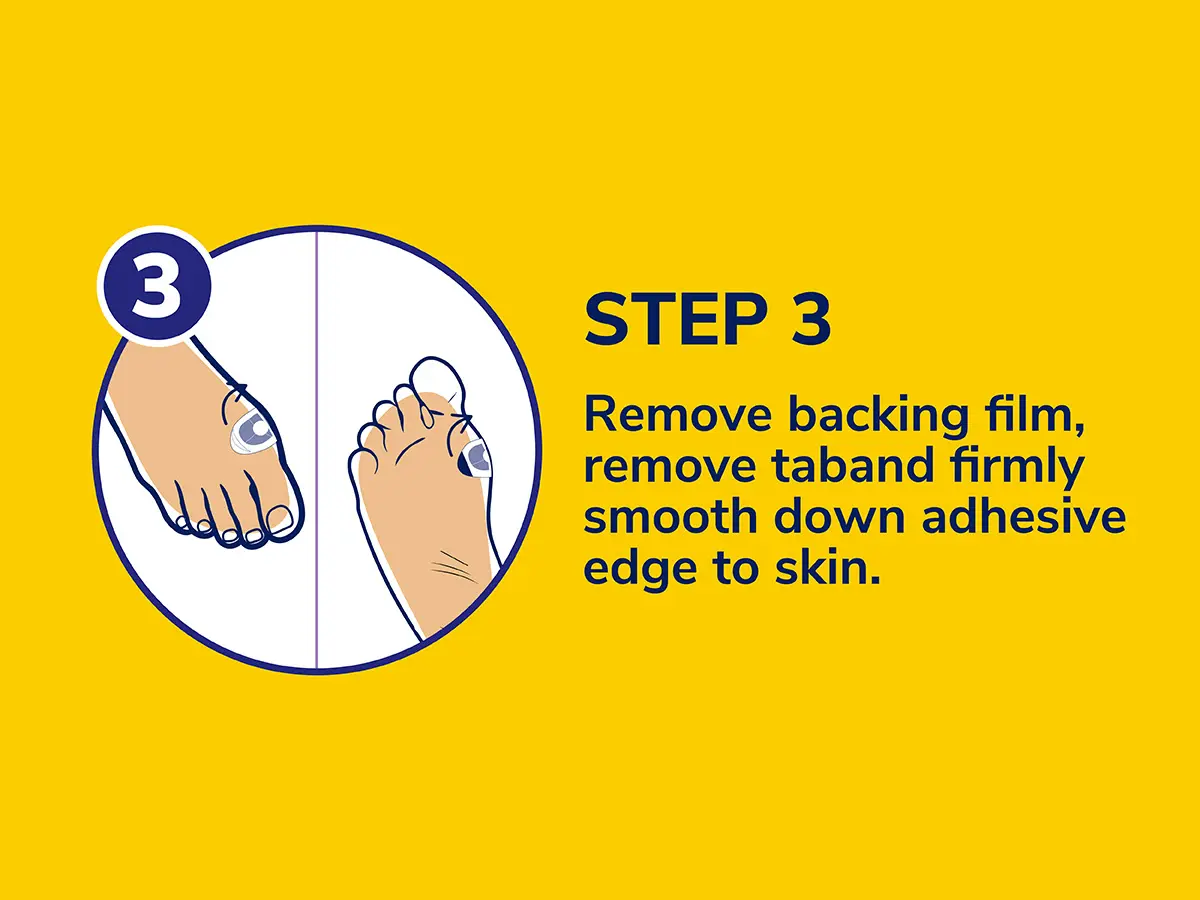 3

STEP 3

Remove backing film, remove taband firmly smooth down adhesive edge to skin.