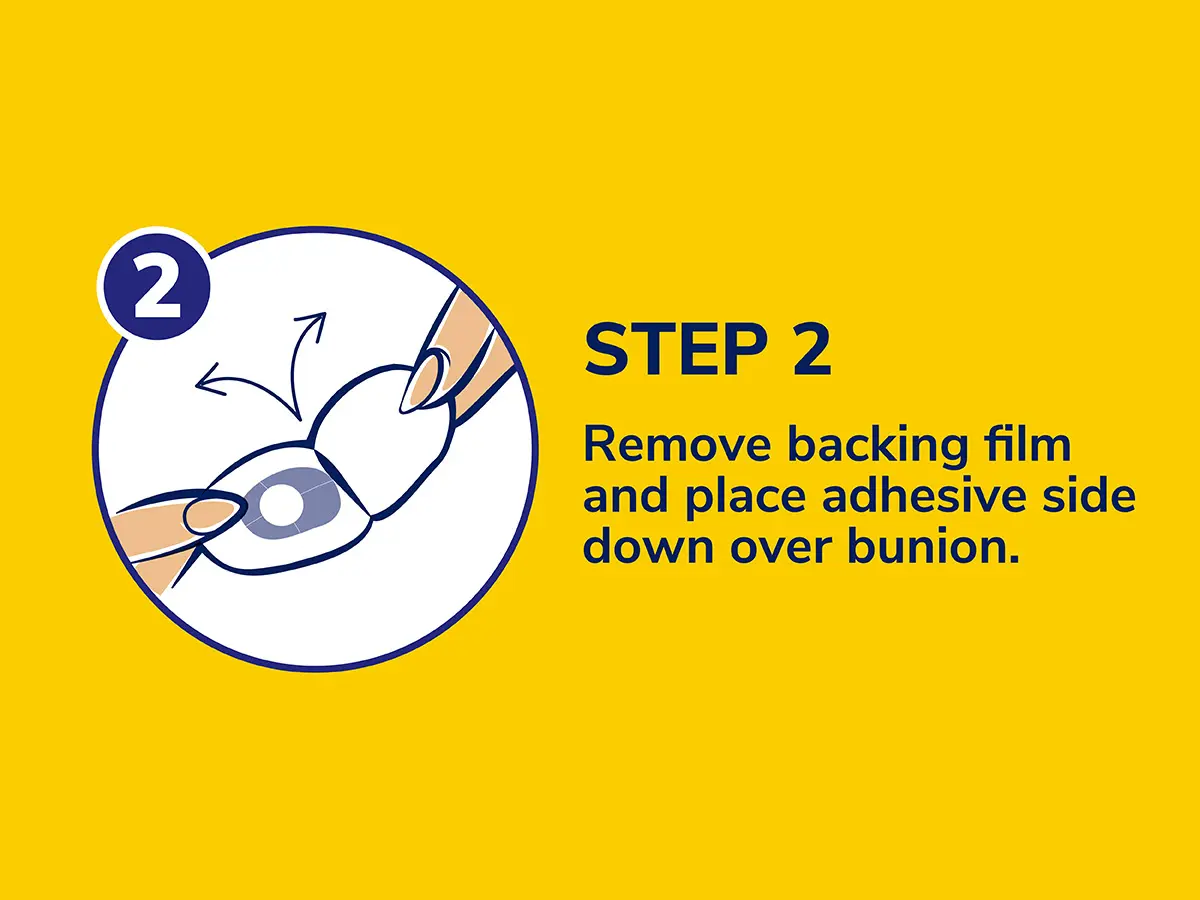 2

STEP 2

Remove backing film and place adhesive side down over bunion.