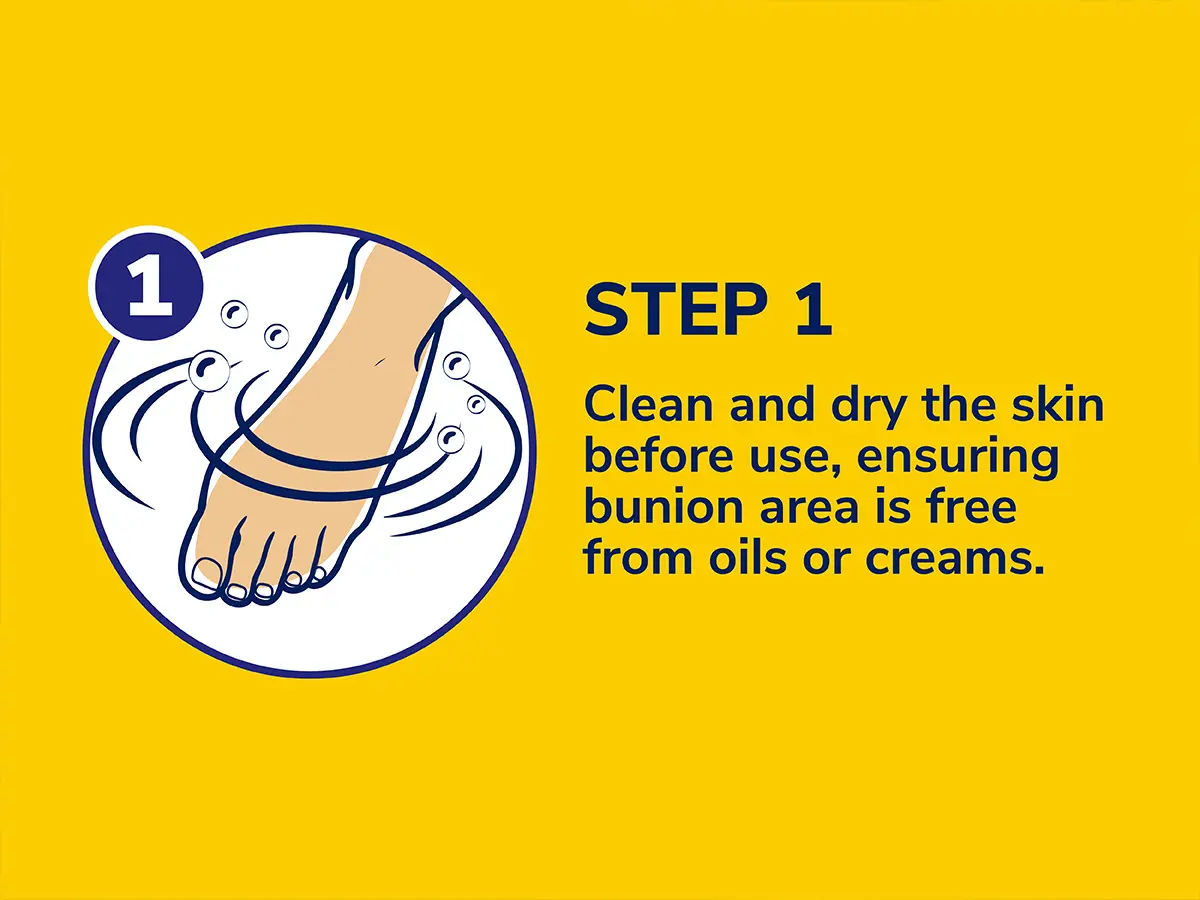 1

STEP 1

Clean and dry the skin before use, ensuring bunion area is free from oils or creams.