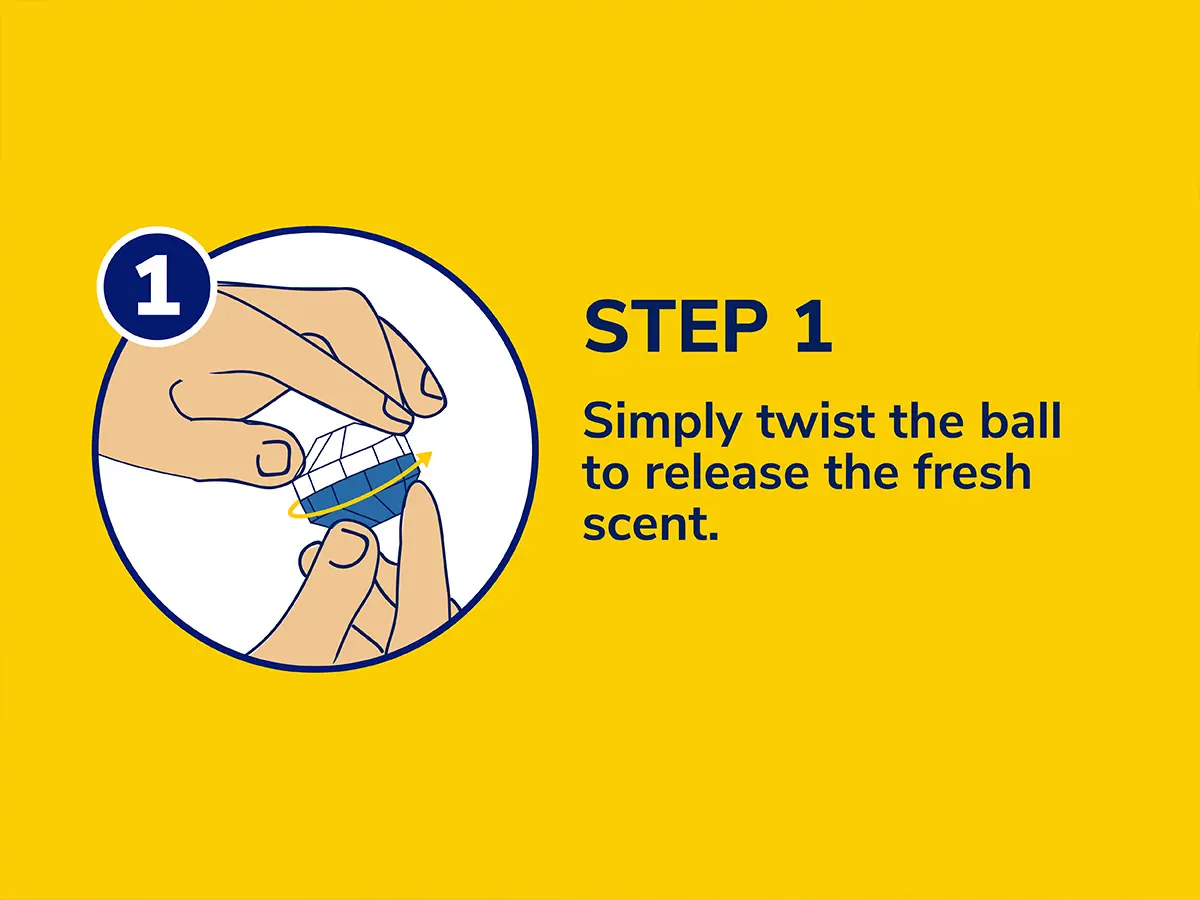 1

STEP 1

Simply twist the ball to release the fresh scent.