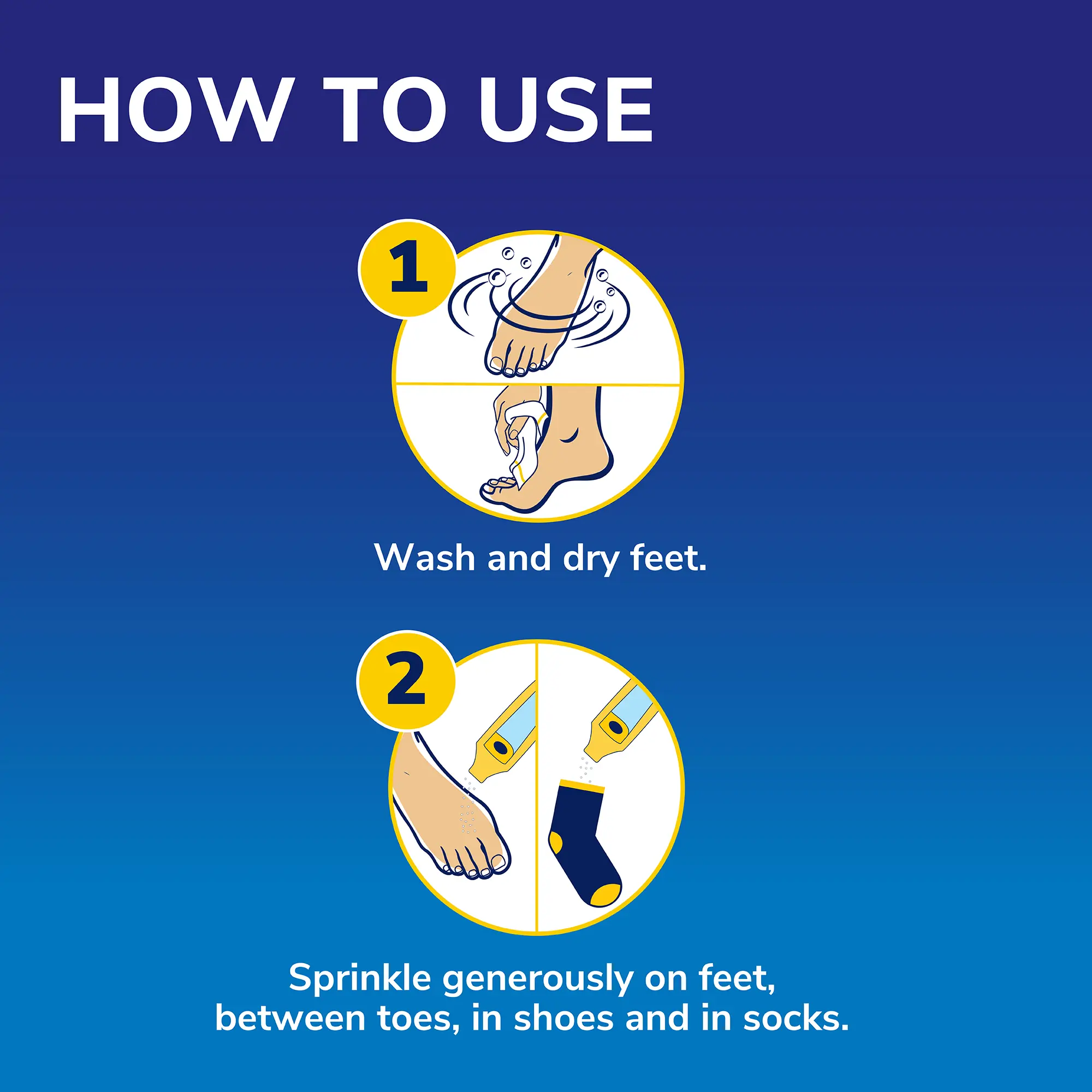 HOW TO USE

1

Wash and dry feet.

2

Sprinkle generously on feet, between toes, in shoes and in socks.