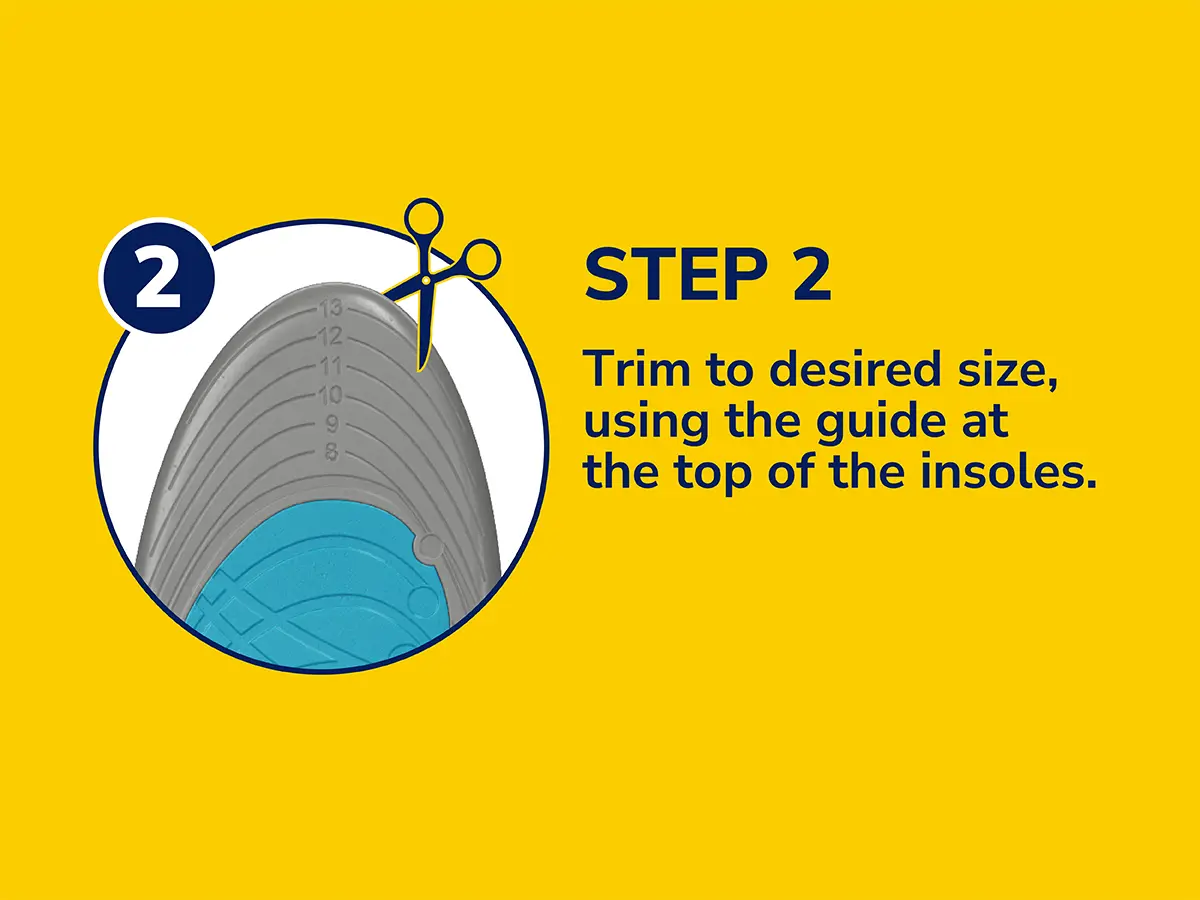 2

13
12
11
10
9
8

STEP 2

Trim to desired size, using the guide at the top of the insoles.