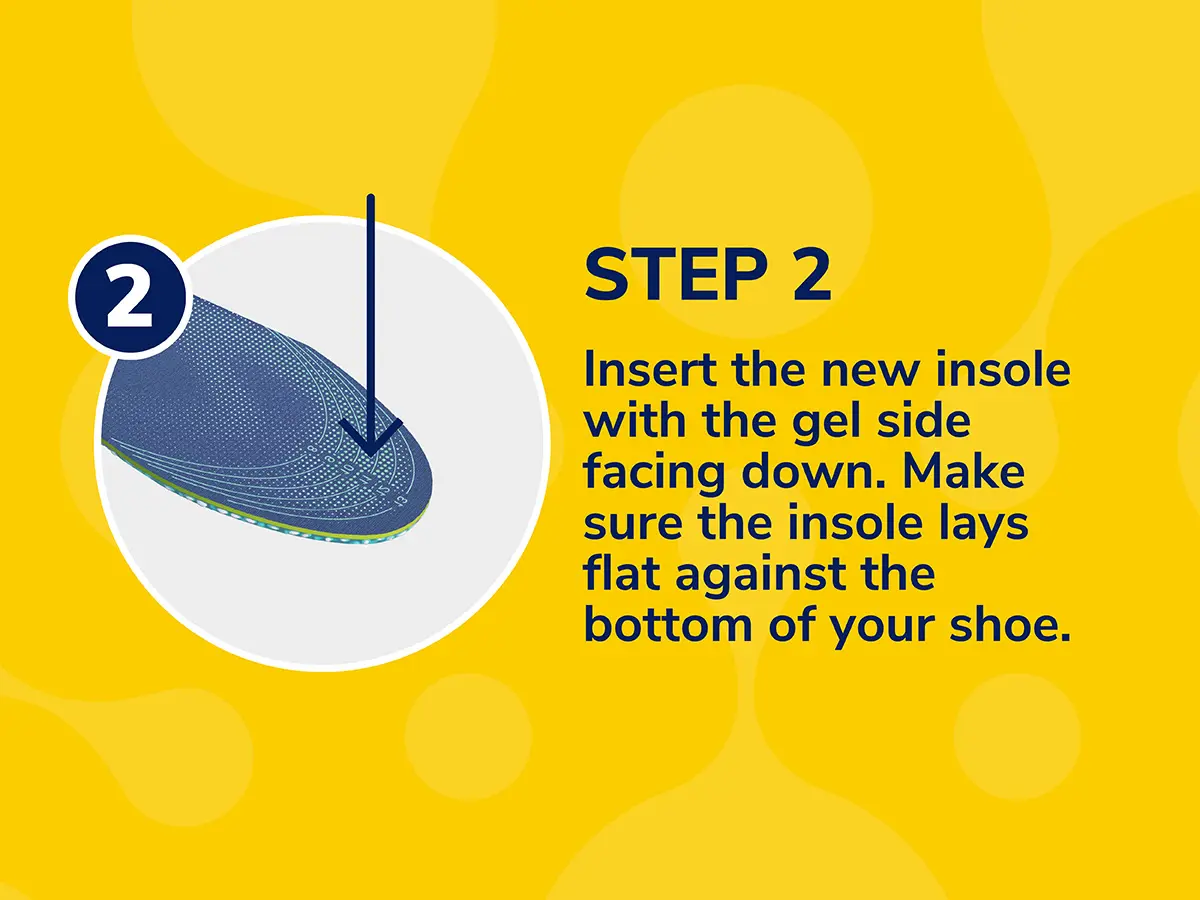 2

STEP 2

Insert the new insole with the gel side facing down. Make sure the insole lays flat against the bottom of your shoe.