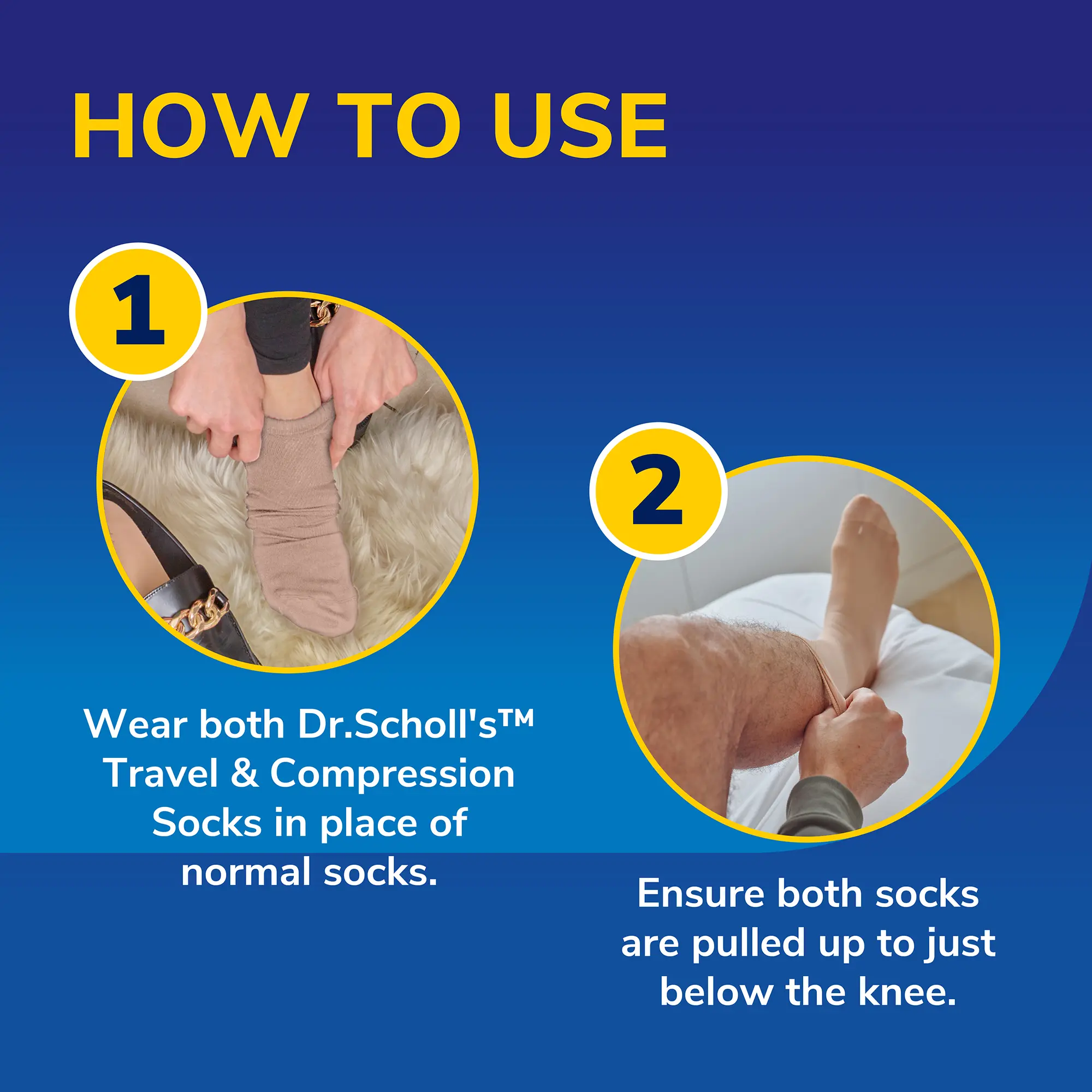 HOW TO USE

1

Wear both Dr.Scholl's™ Travel & Compression Socks in place of normal socks.

2

Ensure both socks are pulled up to just below the knee.