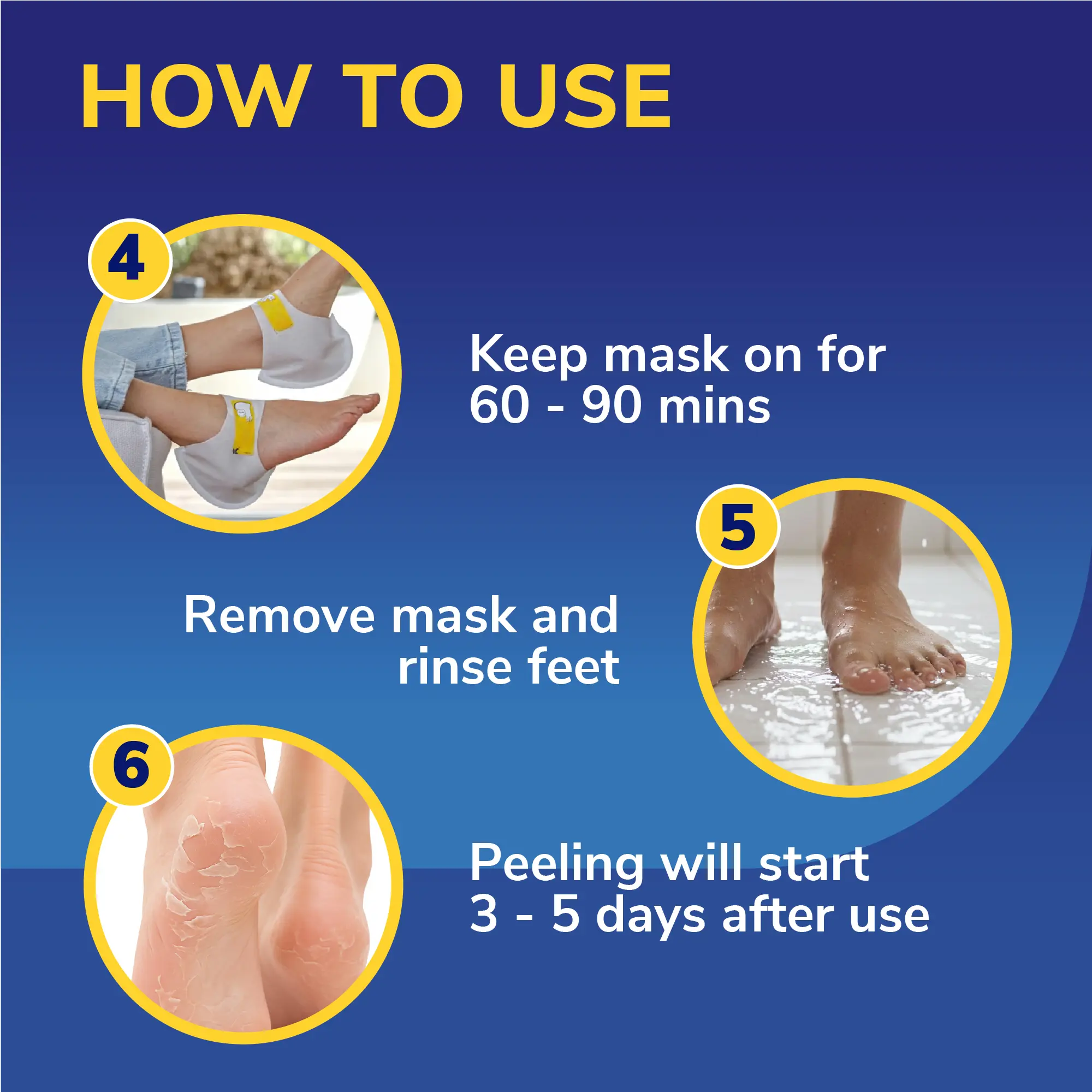 HOW TO USE

4

Keep mask on for 60 - 90 mins

5

Remove mask and rinse feet

6

Peeling will start 3 - 5 days after use