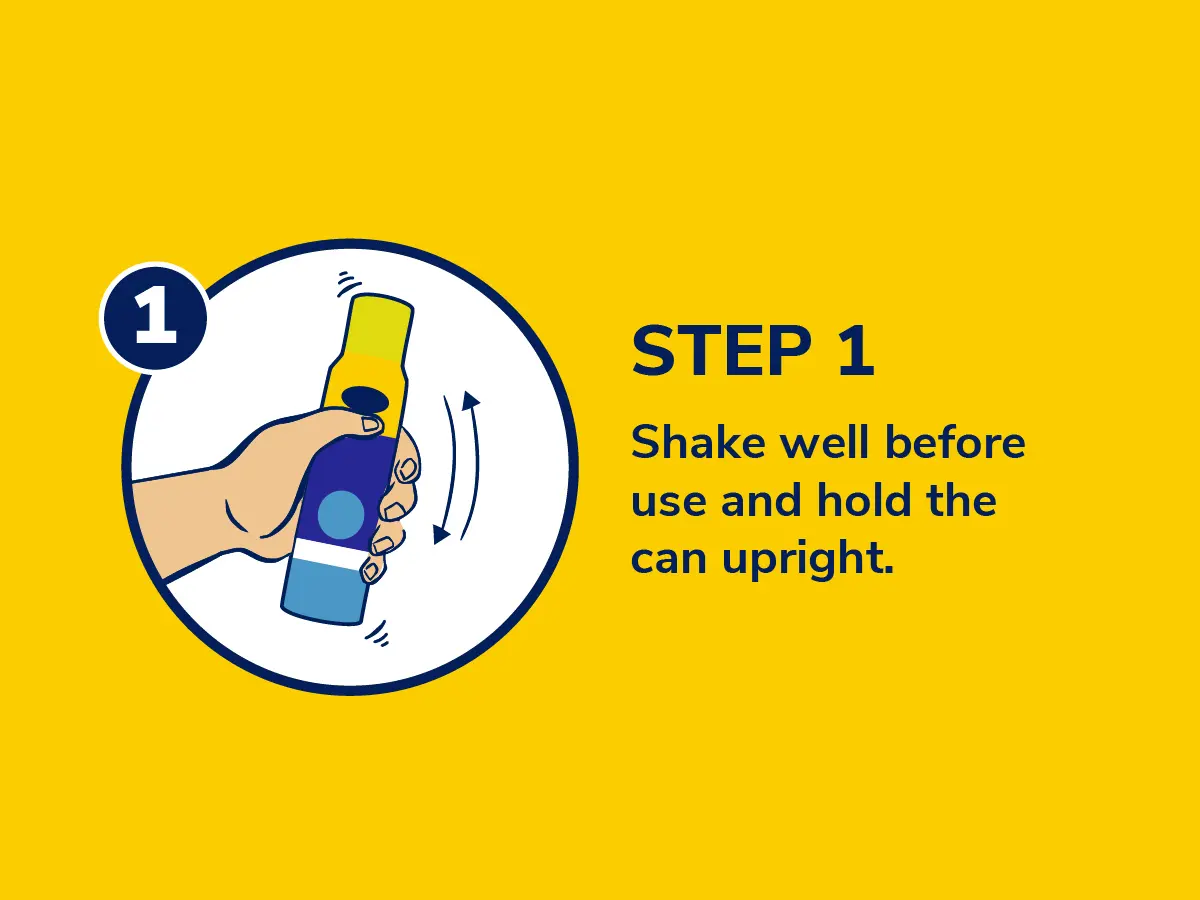 1

STEP 1

Shake well before use and hold the can upright.