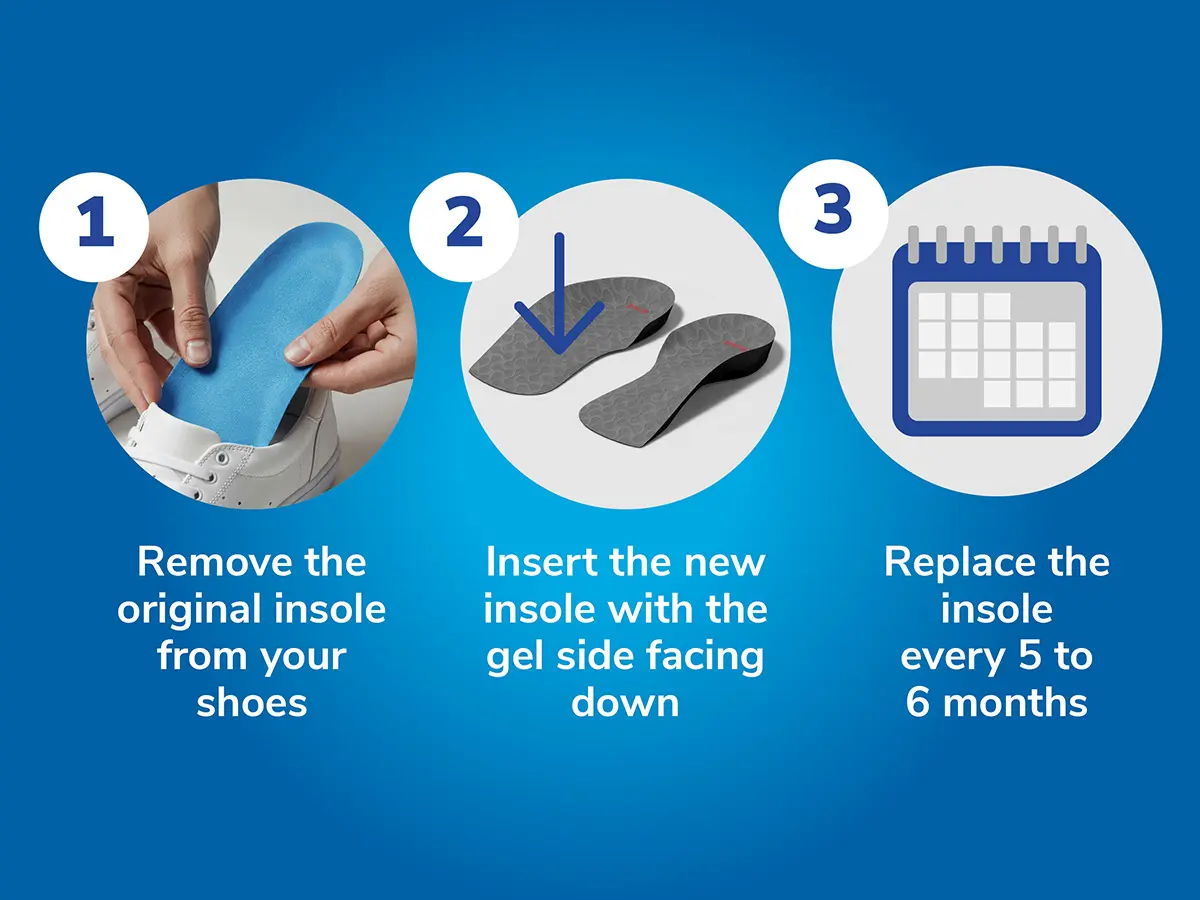 1

Remove the original insole from your shoes

2

Insert the new insole with the gel side facing down

3

Replace the insole every 5 to 6 months